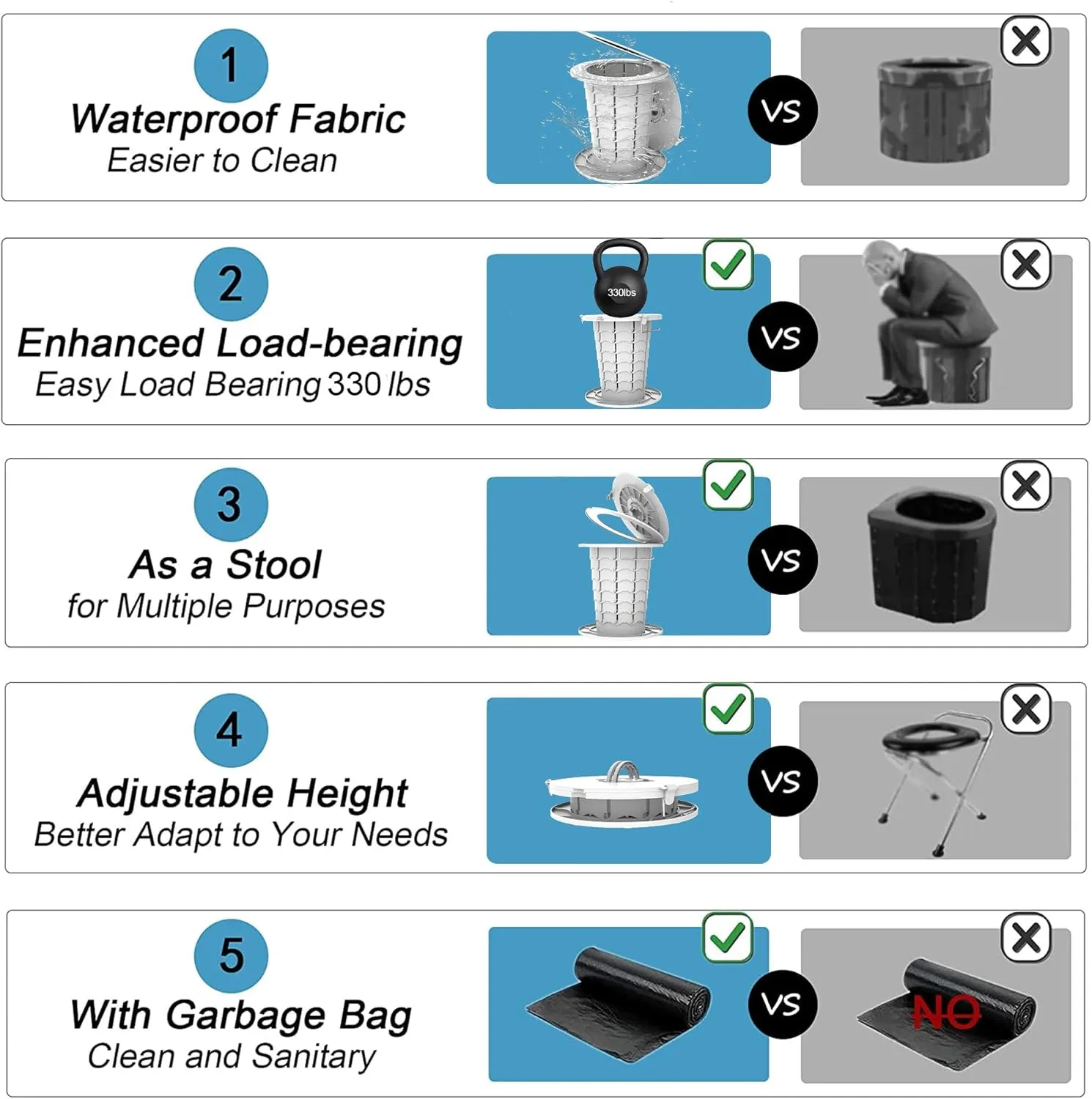 1
Waterproof Fabric
Easier to Clean

VS

2
Enhanced Load-bearing
Easy Load Bearing 330 lbs

330lbs

VS

3
As a Stool
for Multiple Purposes

VS

4
Adjustable Height
Better Adapt to Your Needs

VS

5
With Garbage Bag
Clean and Sanitary

VS

NO