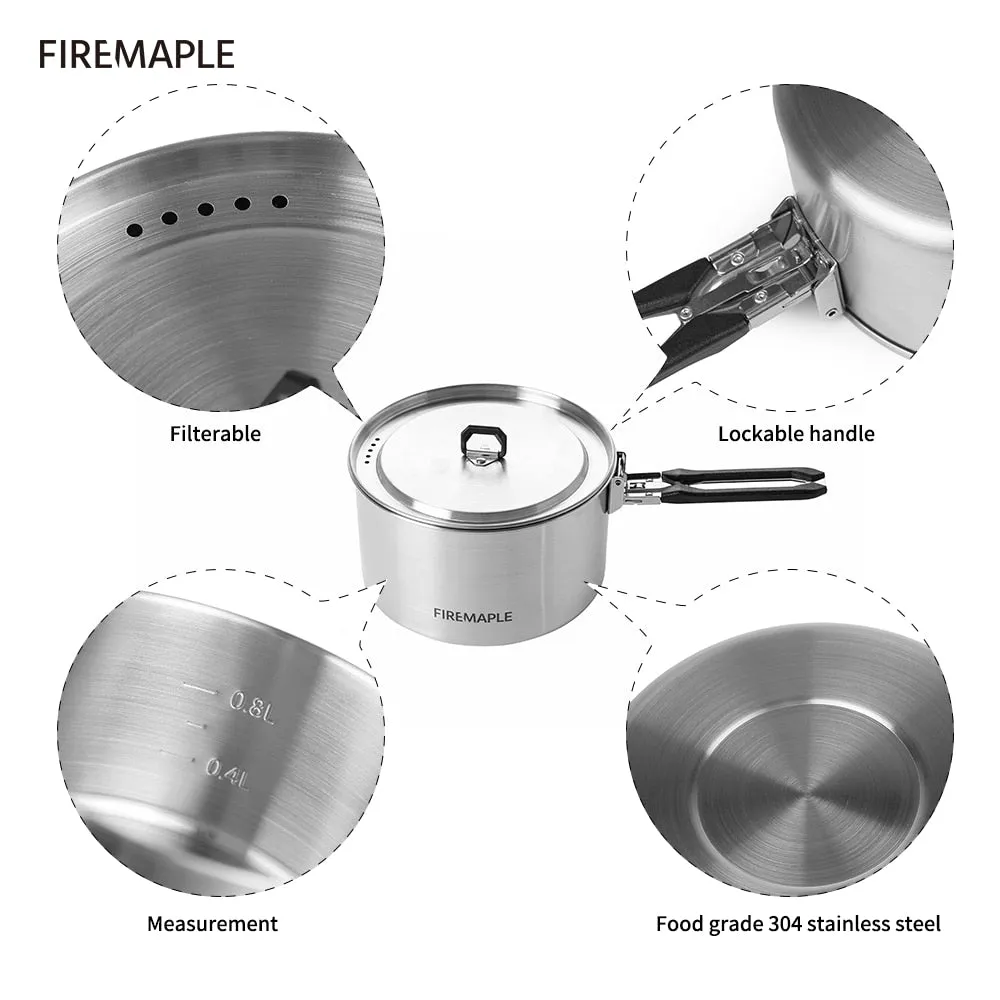 FIREMAPLE

Filterable

Lockable handle

FIREMAPLE

0.8L

0.4L

Measurement

Food grade 304 stainless steel