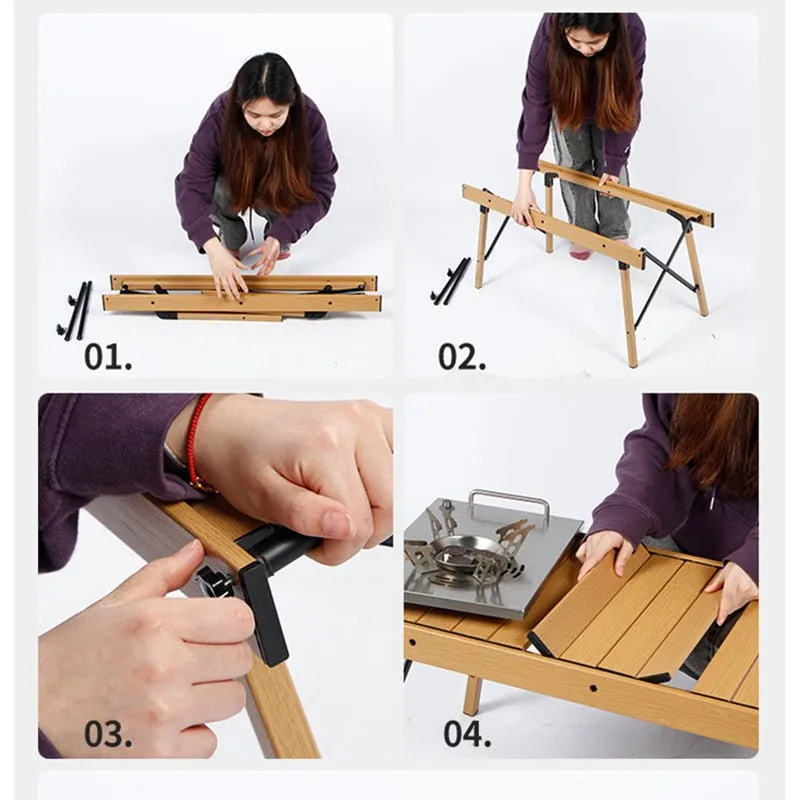 01.

02.

03.

04.