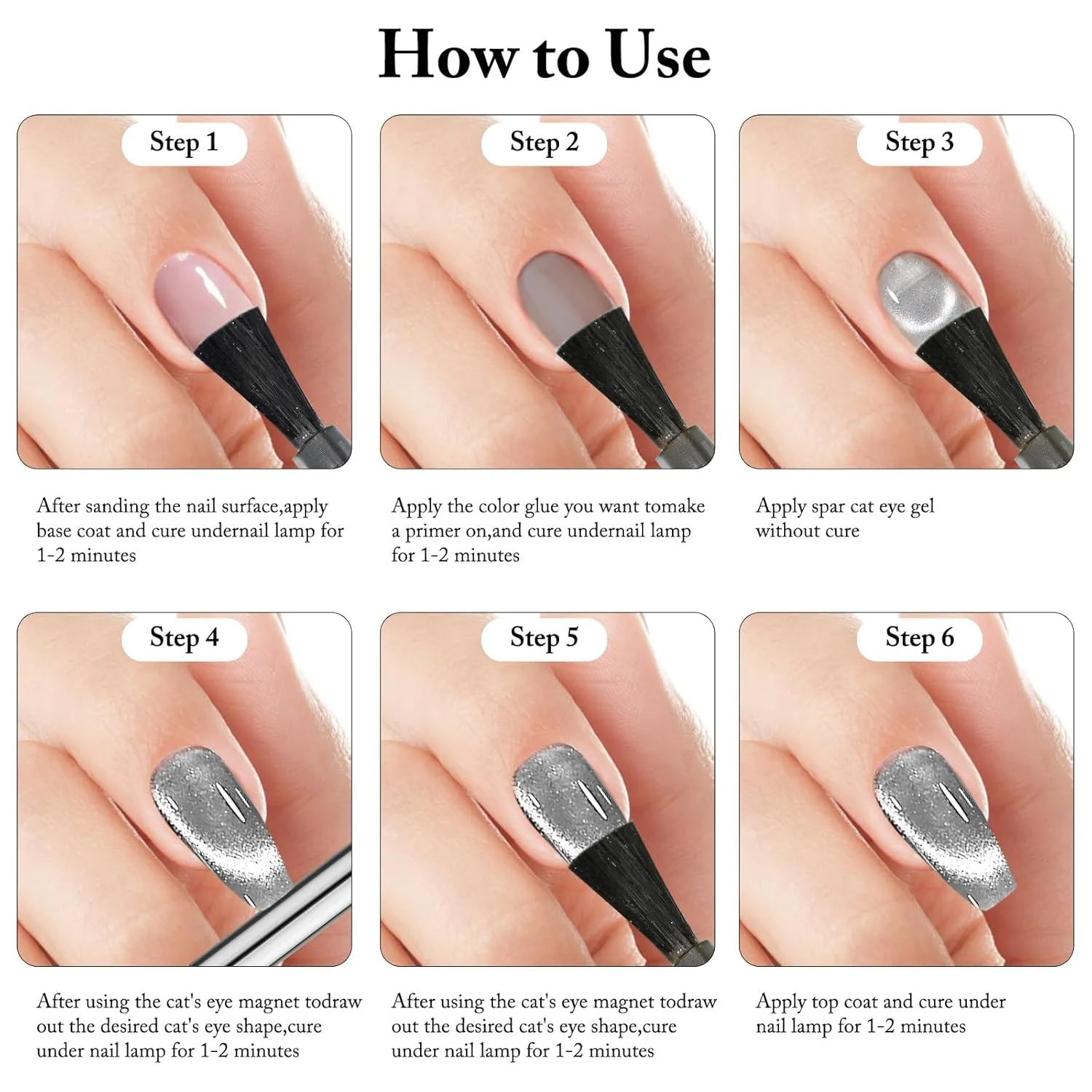 How to Use

Step 1

After sanding the nail surface,apply base coat and cure undernail lamp for 1-2 minutes

Step 2

Apply the color glue you want tomake a primer on,and cure undernail lamp for 1-2 minutes

Step 3

Apply spar cat eye gel without cure

Step 4

After using the cat's eye magnet todraw out the desired cat's eye shape,cure under nail lamp for 1-2 minutes

Step 5

After using the cat's eye magnet todraw out the desired cat's eye shape,cure under nail lamp for 1-2 minutes

Step 6

Apply top coat and cure under nail lamp for 1-2 minutes