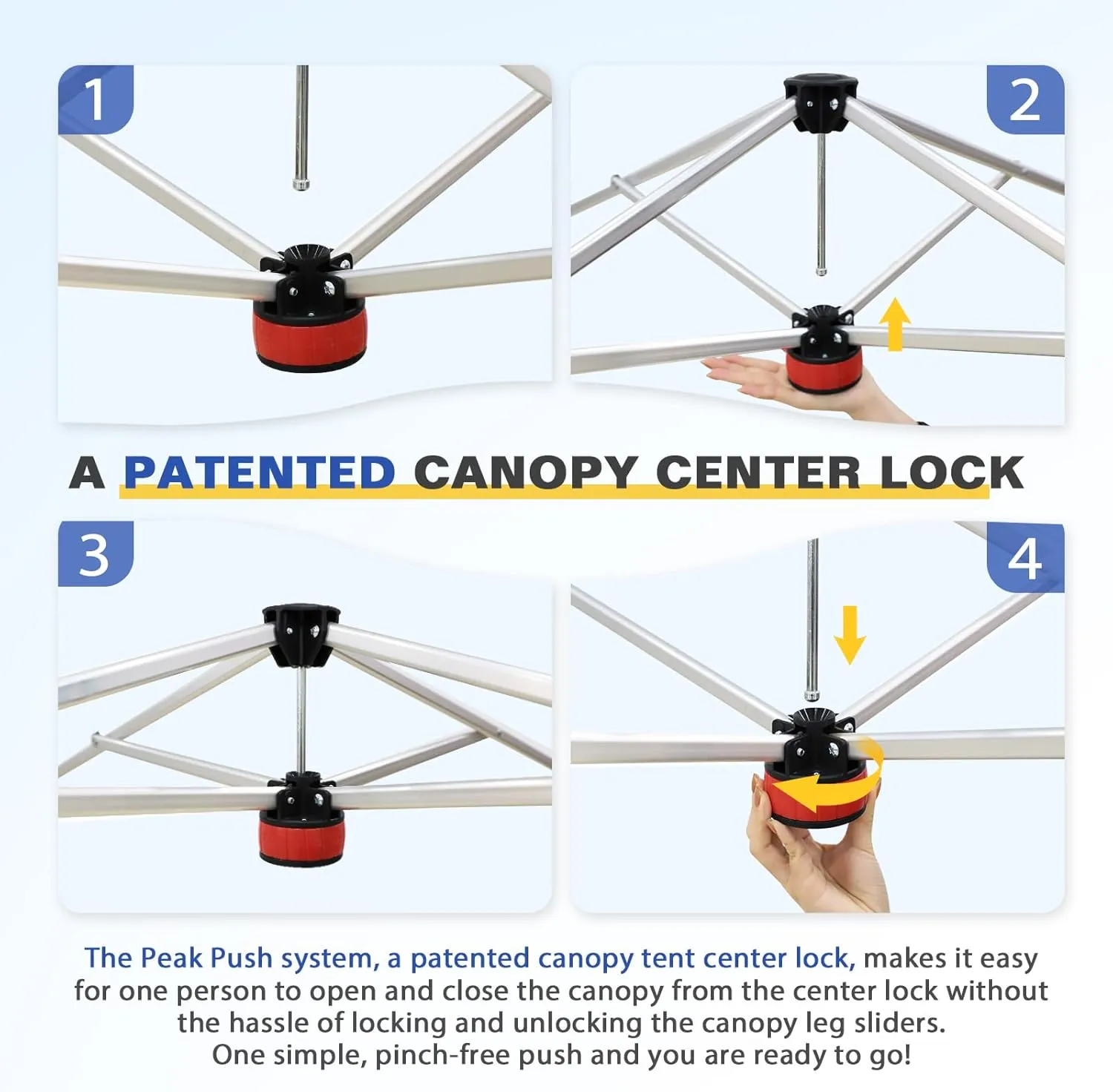 1

2

A PATENTED CANOPY CENTER LOCK

3

4

The Peak Push system, a patented canopy tent center lock, makes it easy for one person to open and close the canopy from the center lock without the hassle of locking and unlocking the canopy leg sliders.
One simple, pinch-free push and you are ready to go!