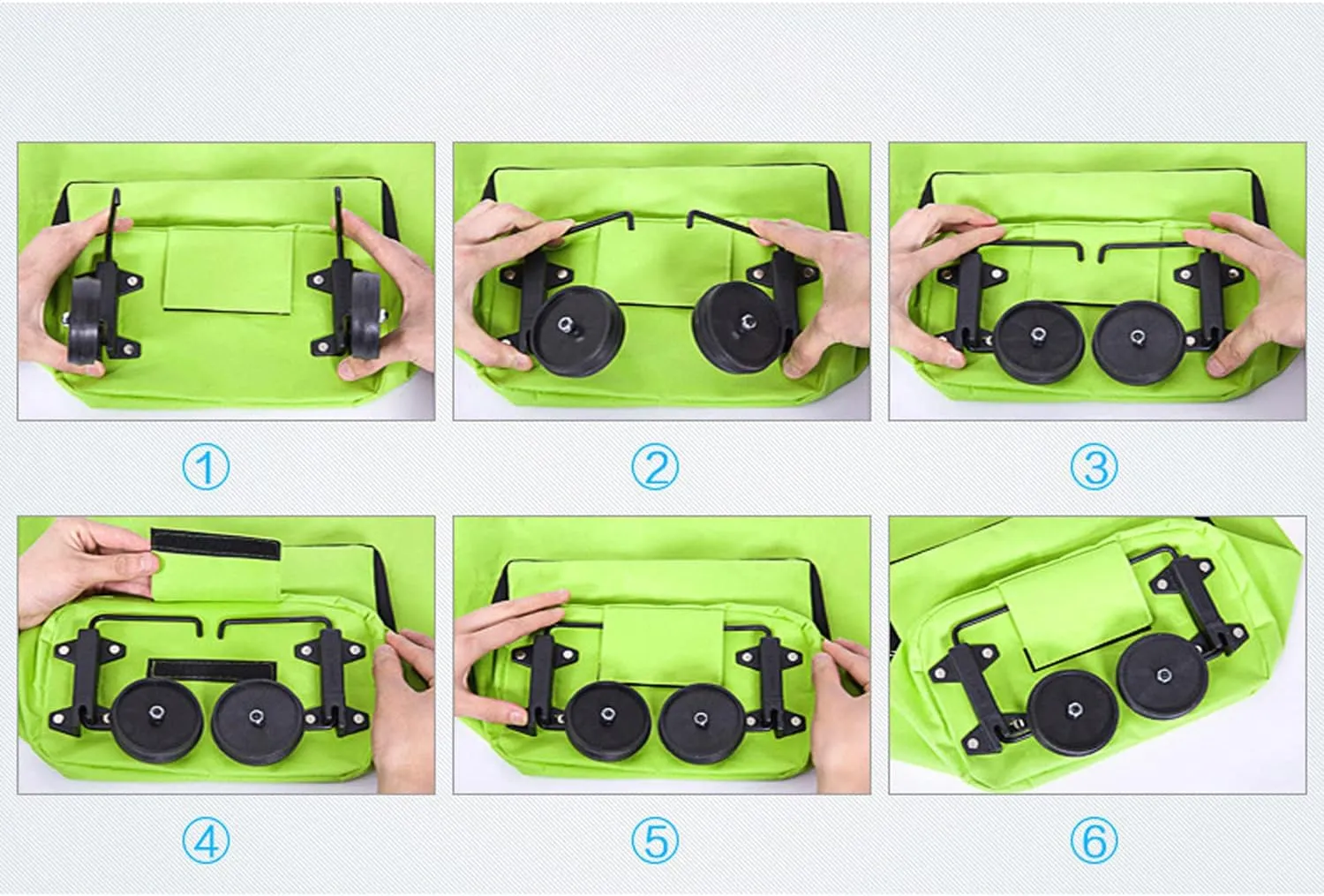 ①

②

③

④

⑤

⑥