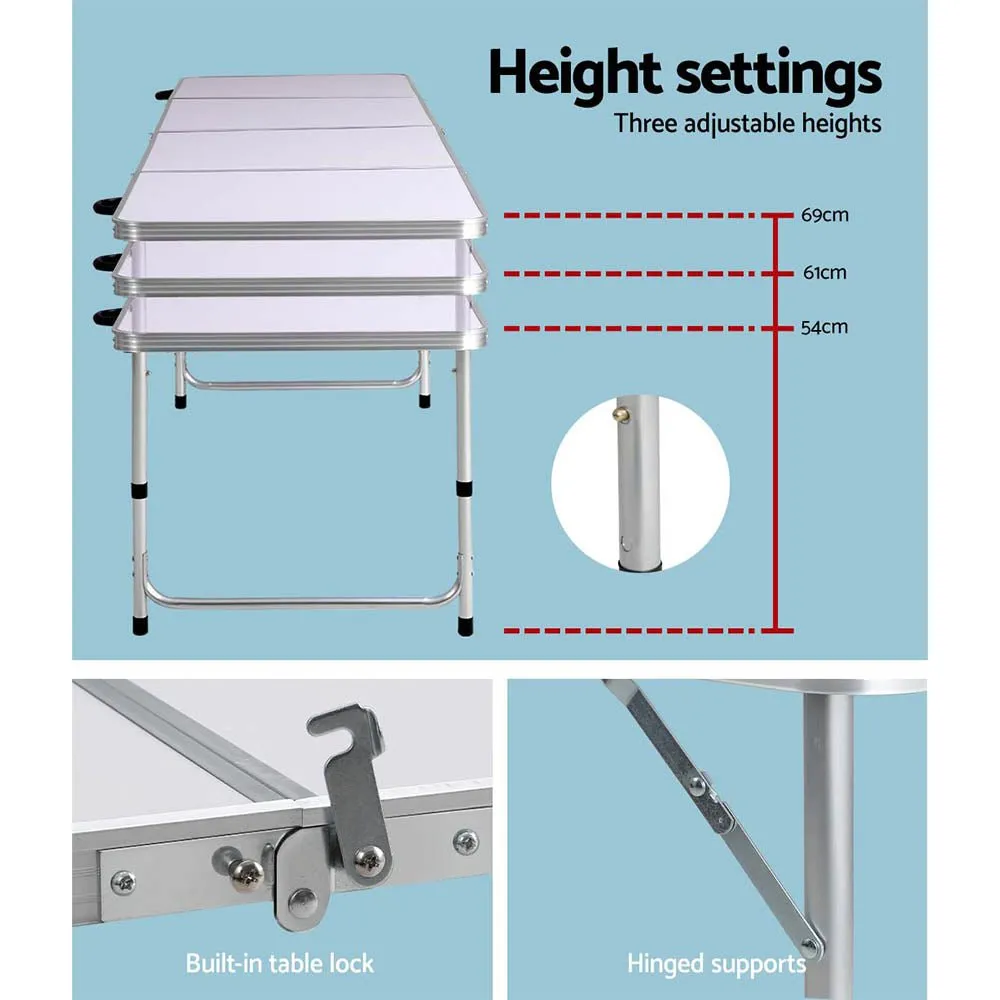 Height settings
Three adjustable heights

69cm
61cm
54cm

Built-in table lock

Hinged supports