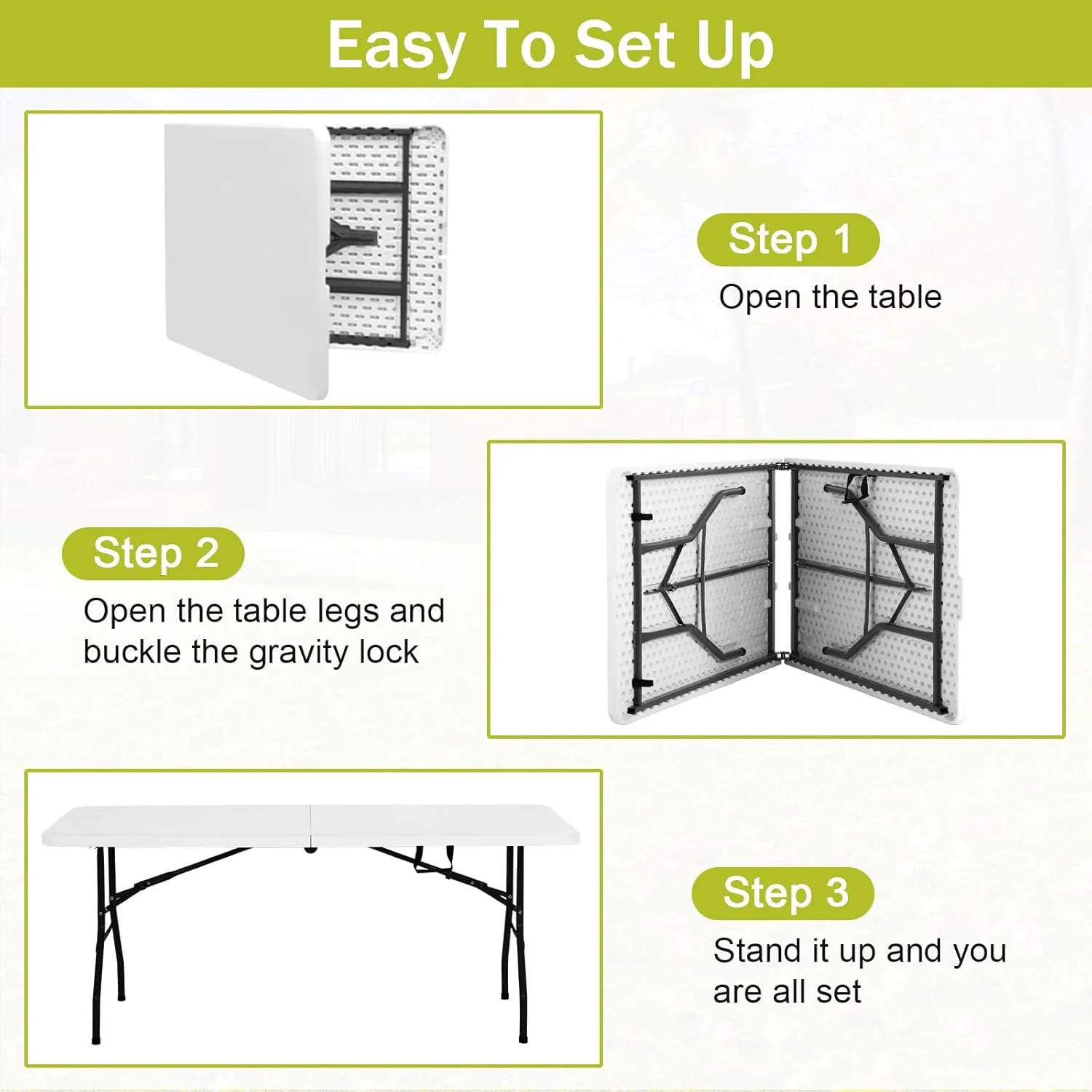 Easy To Set Up

Step 1
Open the table

Step 2
Open the table legs and buckle the gravity lock

Step 3
Stand it up and you are all set