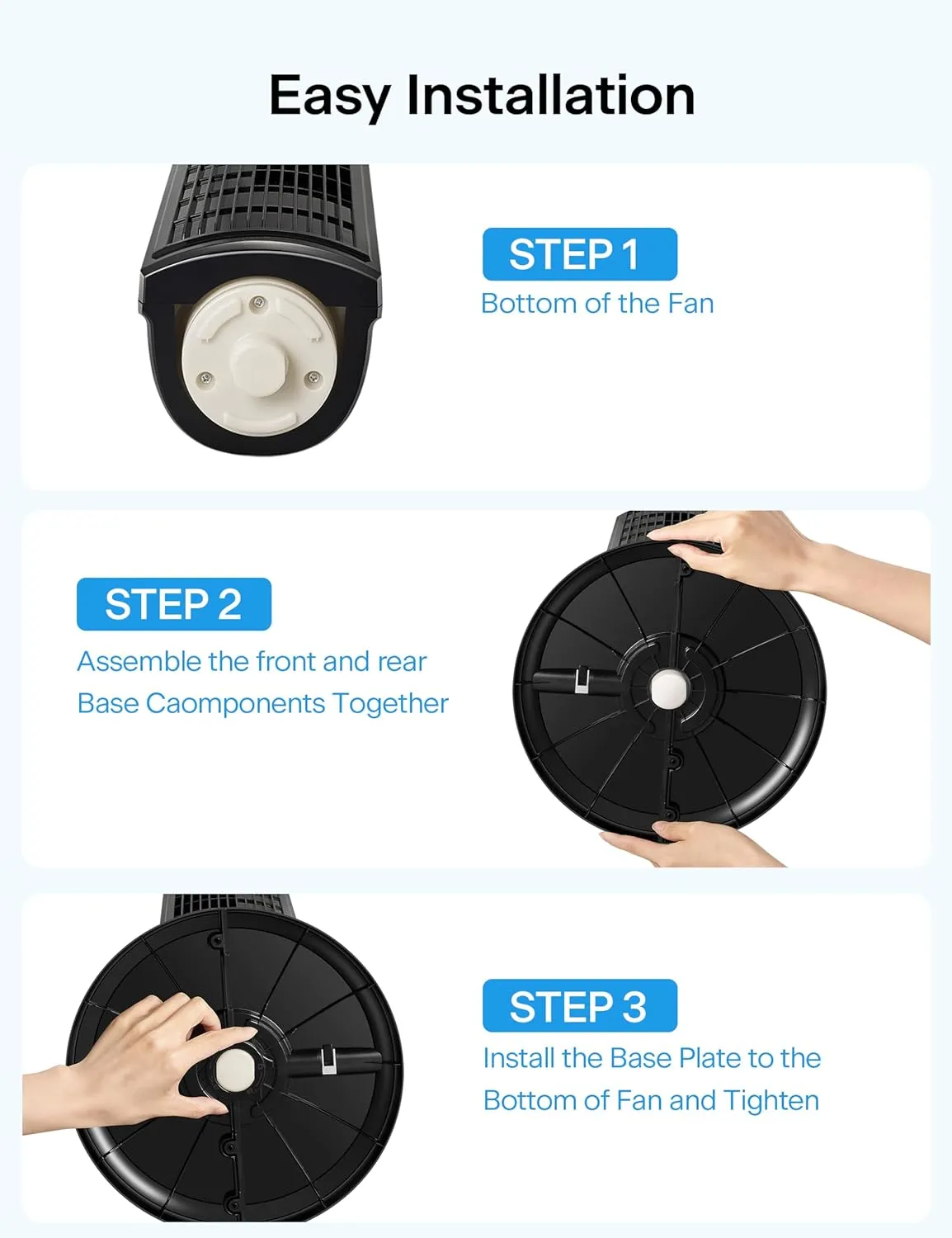 Easy Installation

STEP 1
Bottom of the Fan

STEP 2
Assemble the front and rear Base Caomponents Together

STEP 3
Install the Base Plate to the Bottom of Fan and Tighten