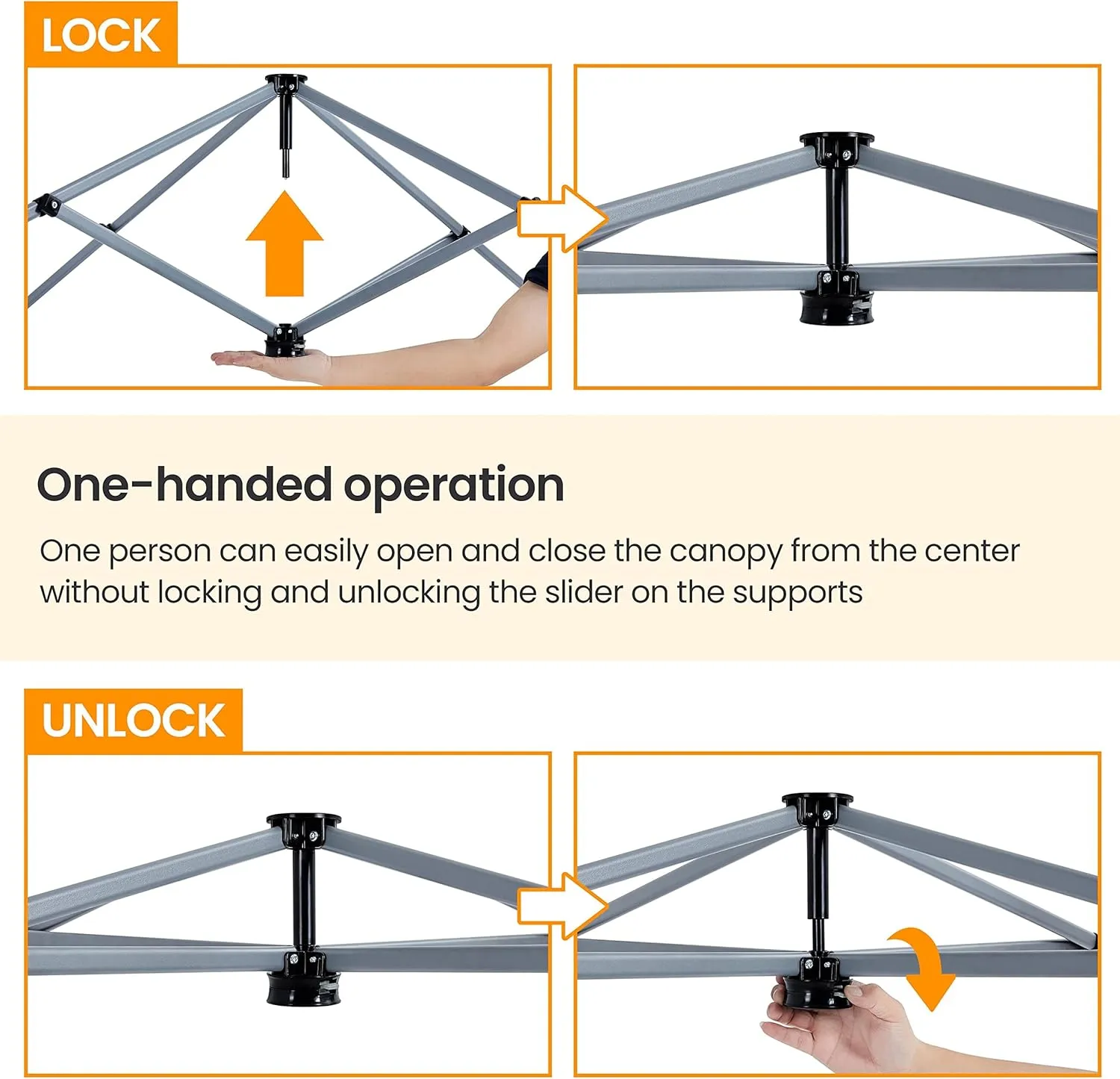 LOCK

One-handed operation

One person can easily open and close the canopy from the center without locking and unlocking the slider on the supports

UNLOCK