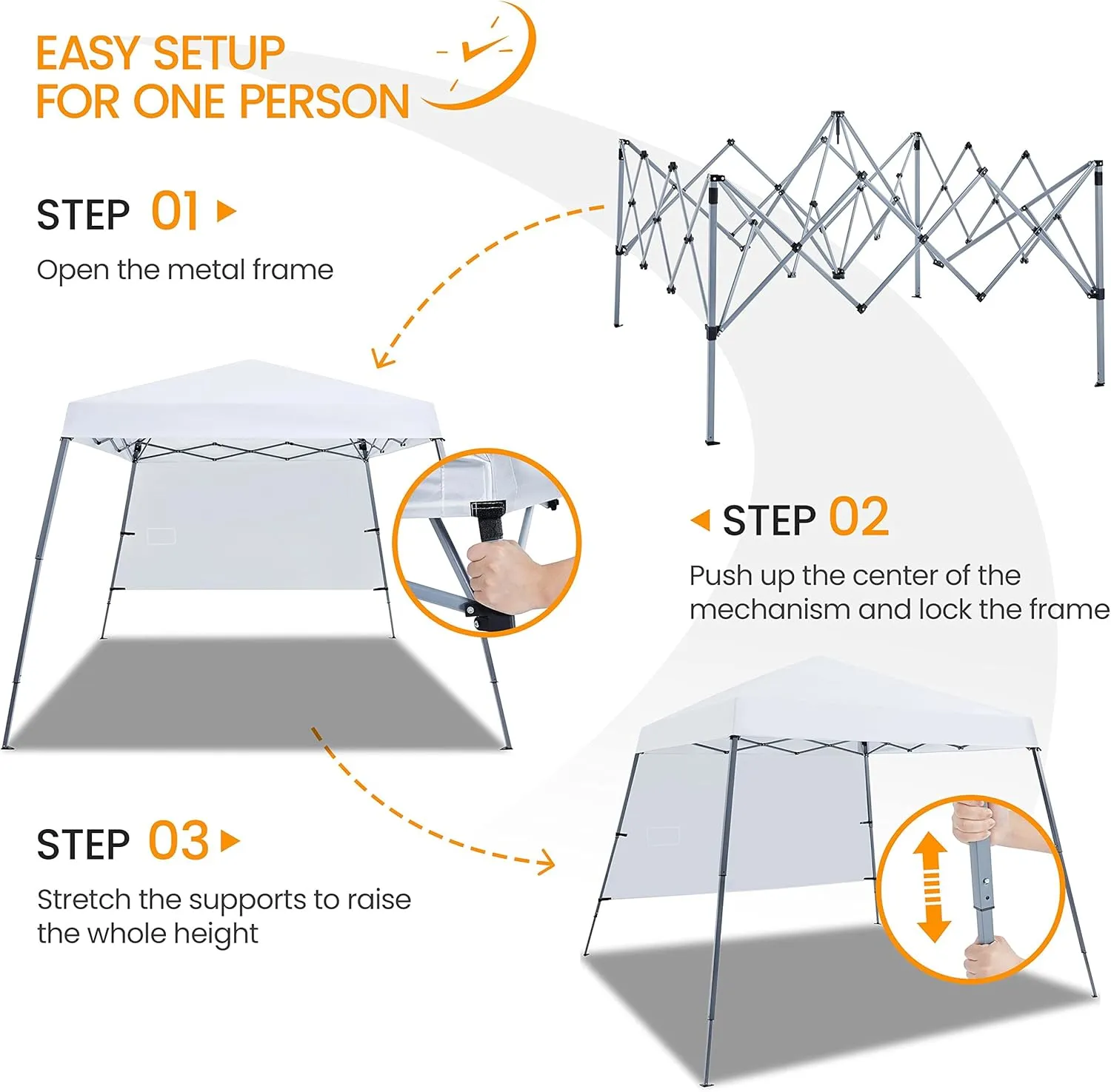 EASY SETUP
FOR ONE PERSON

STEP 01

Open the metal frame

STEP 02

Push up the center of the mechanism and lock the frame

STEP 03

Stretch the supports to raise the whole height